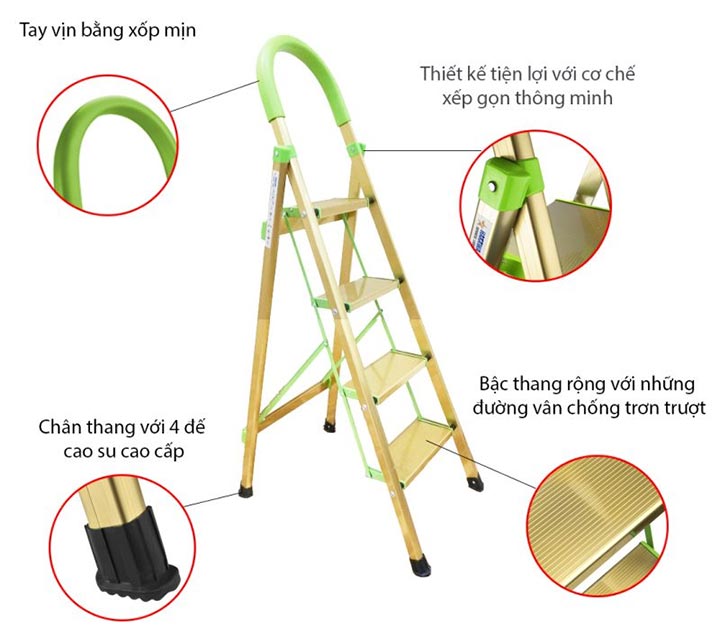 Tay vịn bằng xốp mịn

Thiết kế tiện lợi với cơ chế xếp gọn thông minh

Bậc thang rộng với những đường vân chống trơn trượt

Chân thang với 4 đế cao su cao cấp